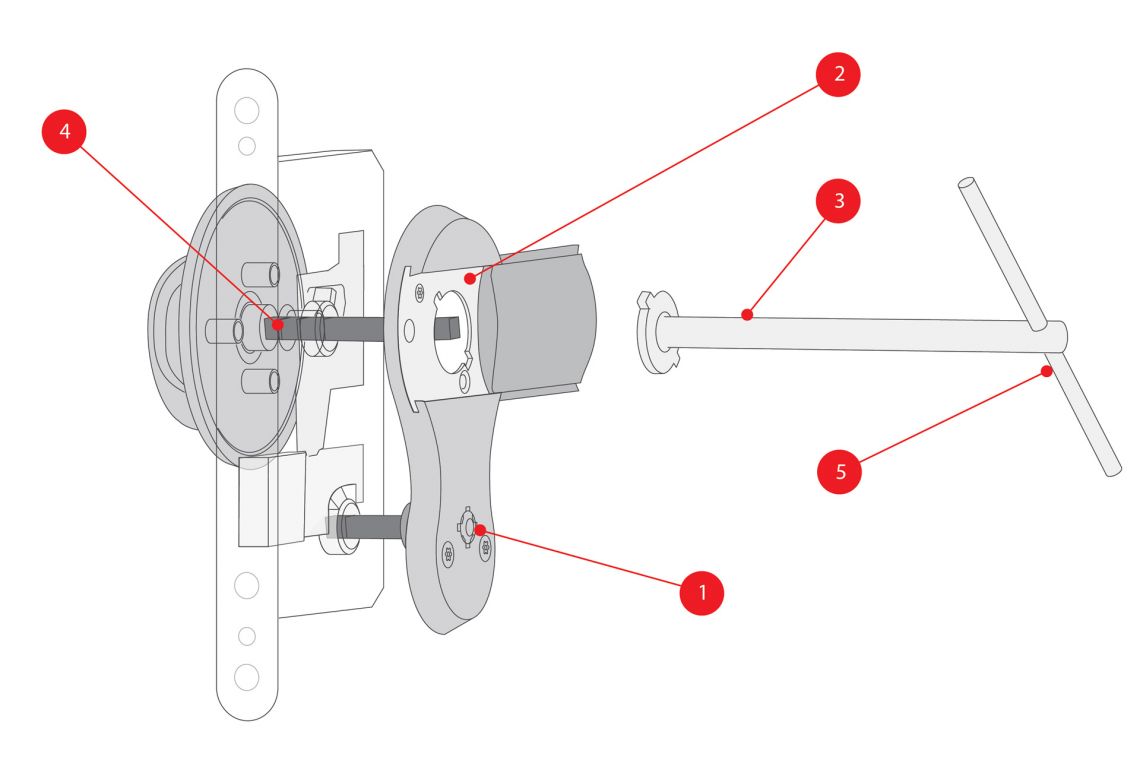 2
4
3
5
1